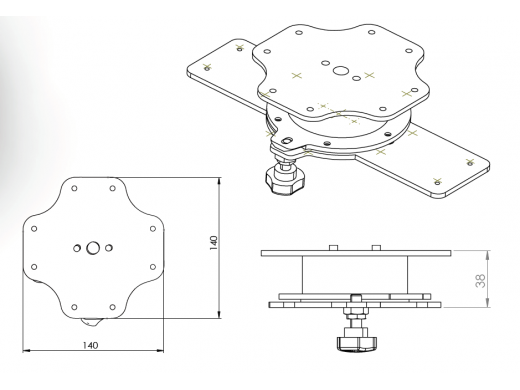 140

140

38