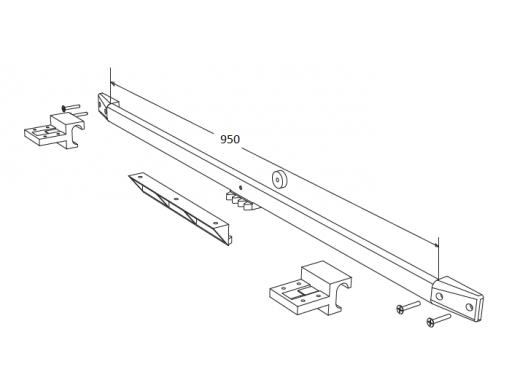 950